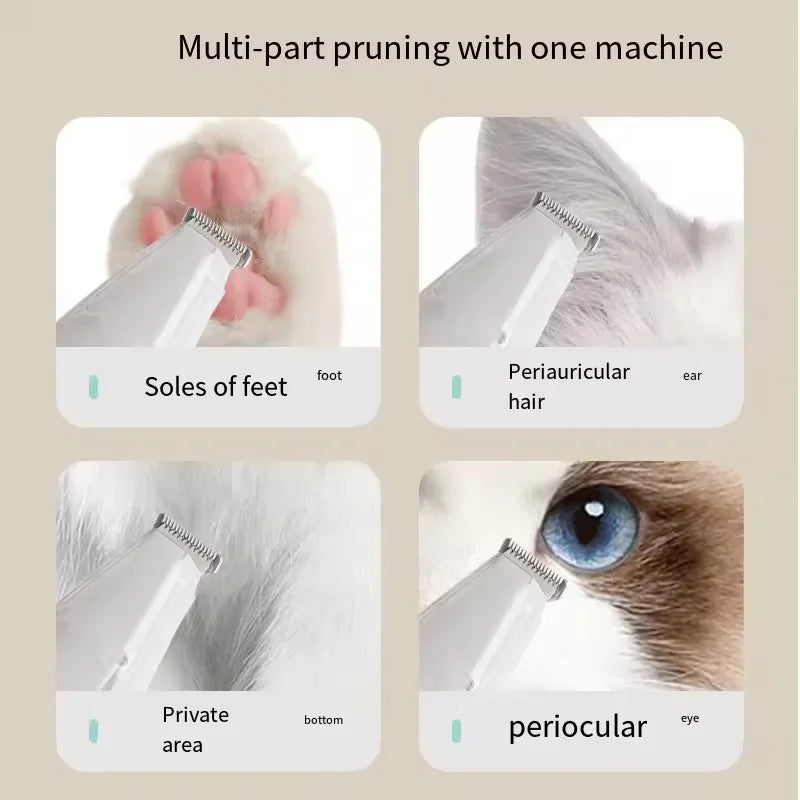 Multi-part pruning with one machine

Soles of feet foot

Periauricular hair ear

Private area bottom

periocular eye