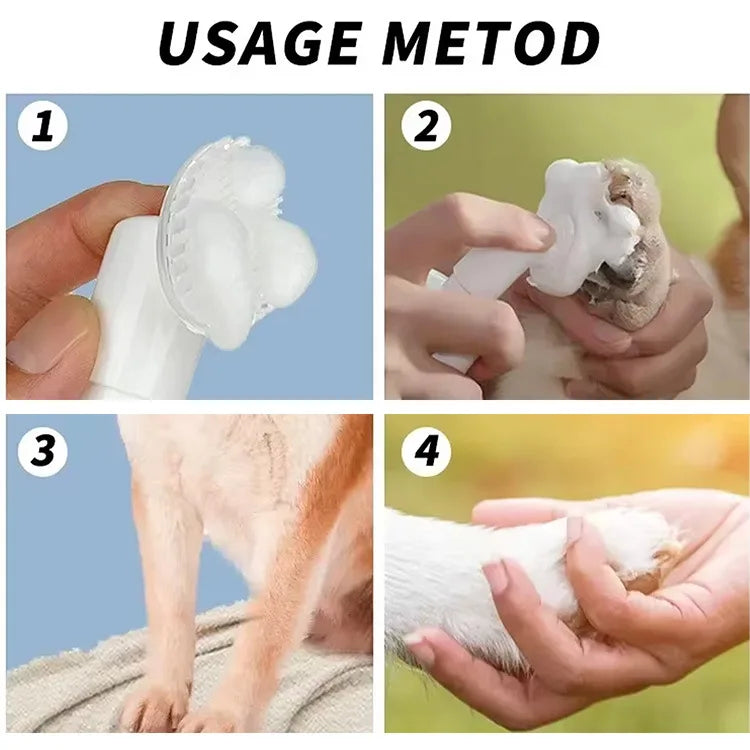 USAGE METOD

1

2

3

4