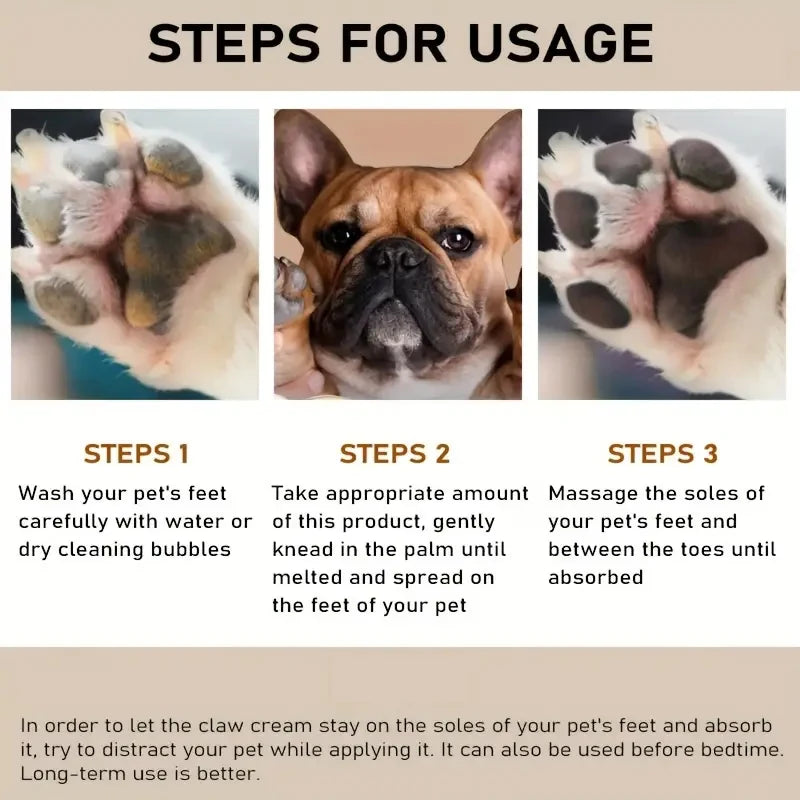 STEPS FOR USAGE

STEPS 1
Wash your pet's feet carefully with water or dry cleaning bubbles

STEPS 2
Take appropriate amount of this product, gently knead in the palm until melted and spread on the feet of your pet

STEPS 3
Massage the soles of your pet's feet and between the toes until absorbed

In order to let the claw cream stay on the soles of your pet's feet and absorb it, try to distract your pet while applying it. It can also be used before bedtime. Long-term use is better.